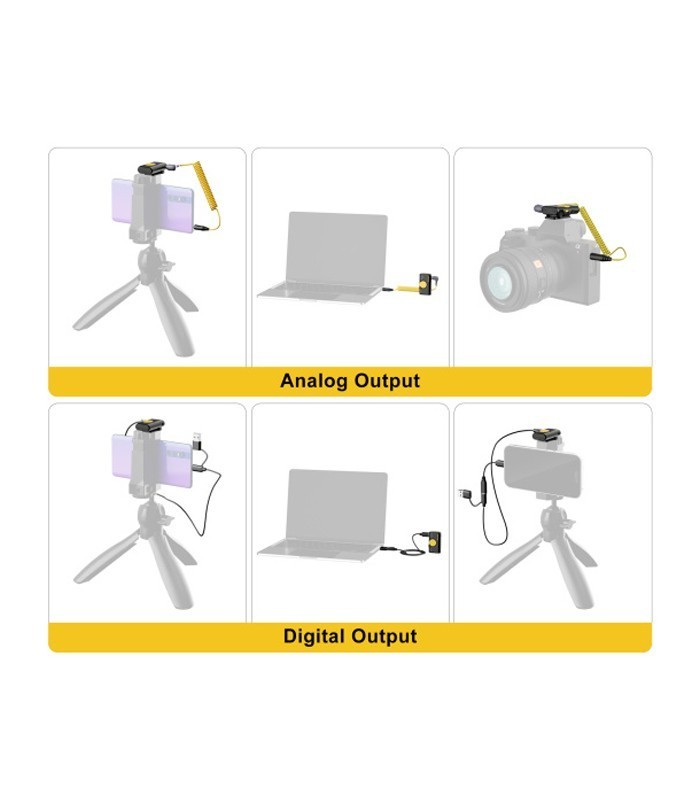 Analog Output

Digital Output