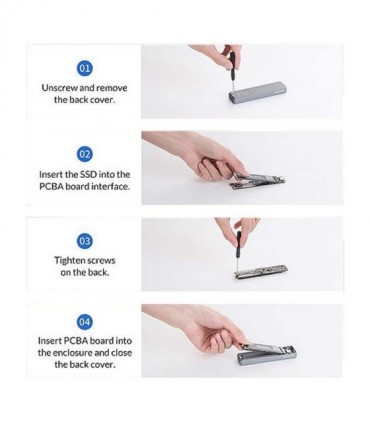 01

Unscrew and remove the back cover.

02

Insert the SSD into the PCBA board interface.

03

Tighten screws on the back.

04

Insert PCBA board into the enclosure and close the back cover.