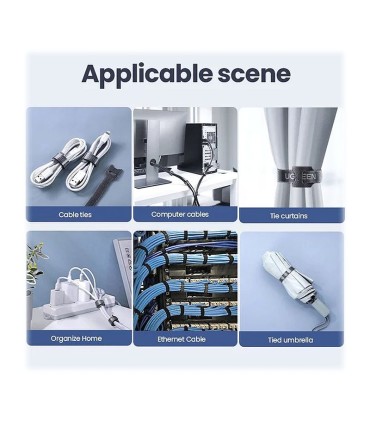 Applicable scene

Cable ties

Computer cables

UGREEN

Tie curtains

Organize Home

Ethernet Cable

Tied umbrella